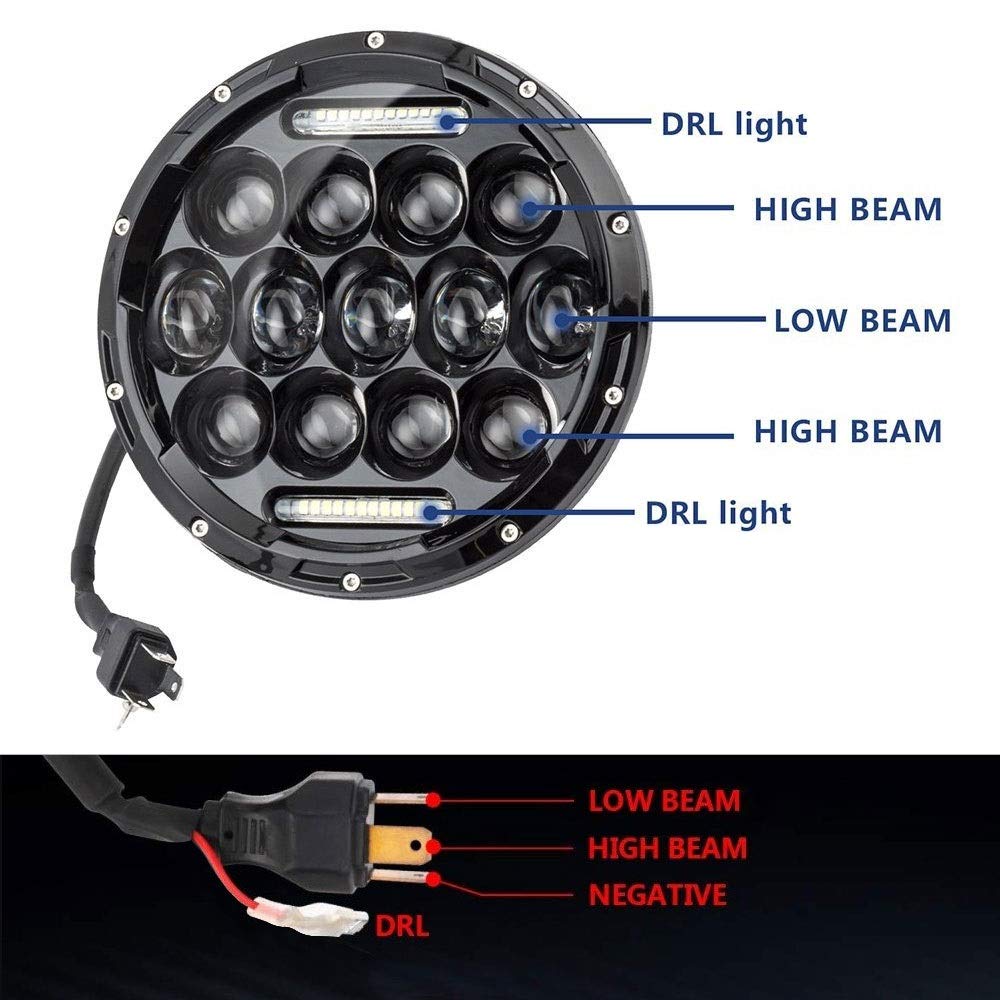 DRL light
HIGH BEAM
LOW BEAM
HIGH BEAM
DRL light

LOW BEAM
HIGH BEAM
NEGATIVE
DRL