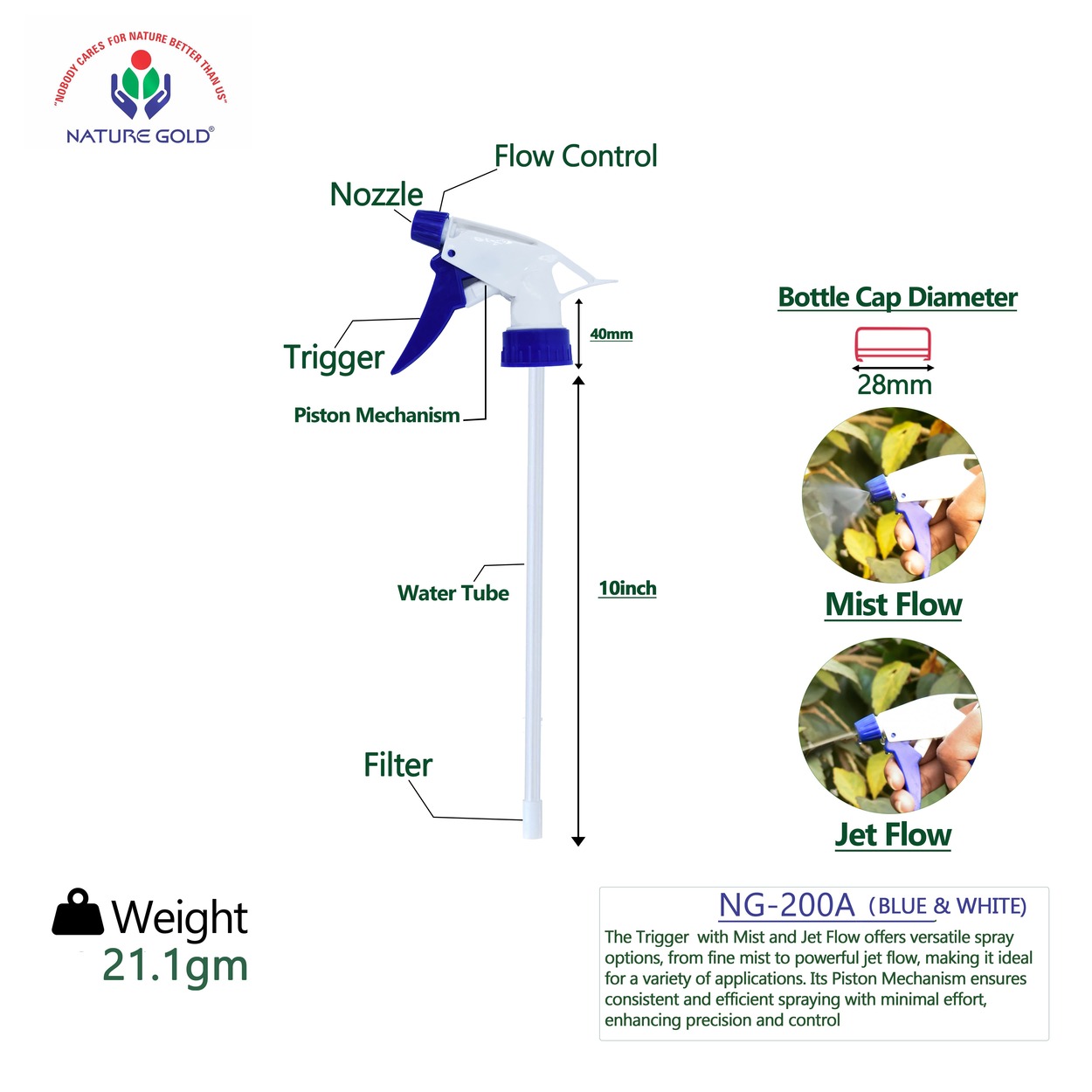 "NOBODY CARES FOR NATURE BETTER THAN US"
NATURE GOLD®

Flow Control
Nozzle
Trigger
Piston Mechanism
40mm
Water Tube
10inch
Filter

Bottle Cap Diameter
28mm
Mist Flow
Jet Flow

Weight
21.1gm

NG-200A (BLUE & WHITE)
The Trigger with Mist and Jet Flow offers versatile spray options, from fine mist to powerful jet flow, making it ideal for a variety of applications. Its Piston Mechanism ensures consistent and efficient spraying with minimal effort, enhancing precision and control